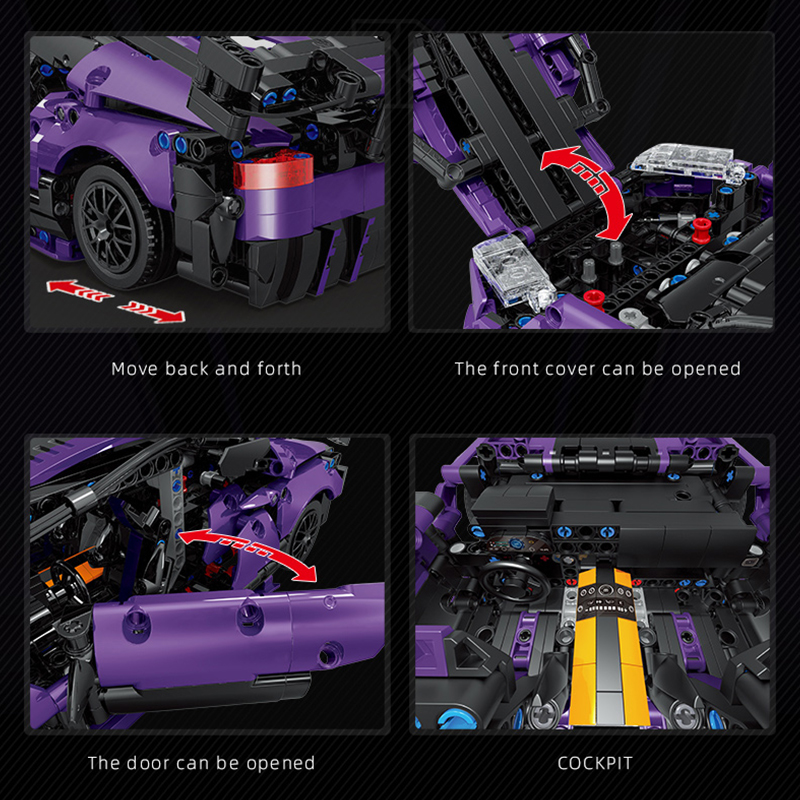 Move back and forth

The front cover can be opened

The door can be opened

COCKPIT