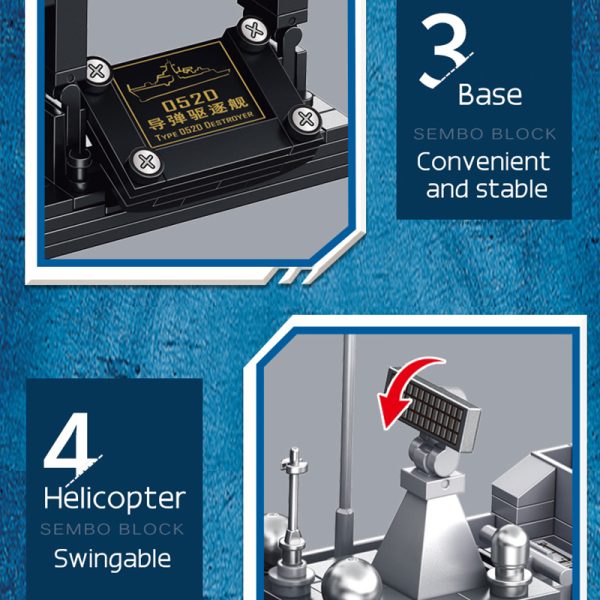 052D
导弹驱逐舰
TYPE 052D DESTROYER

3
Base
SEMBO BLOCK
Convenient and stable

4
Helicopter
SEMBO BLOCK
Swingable