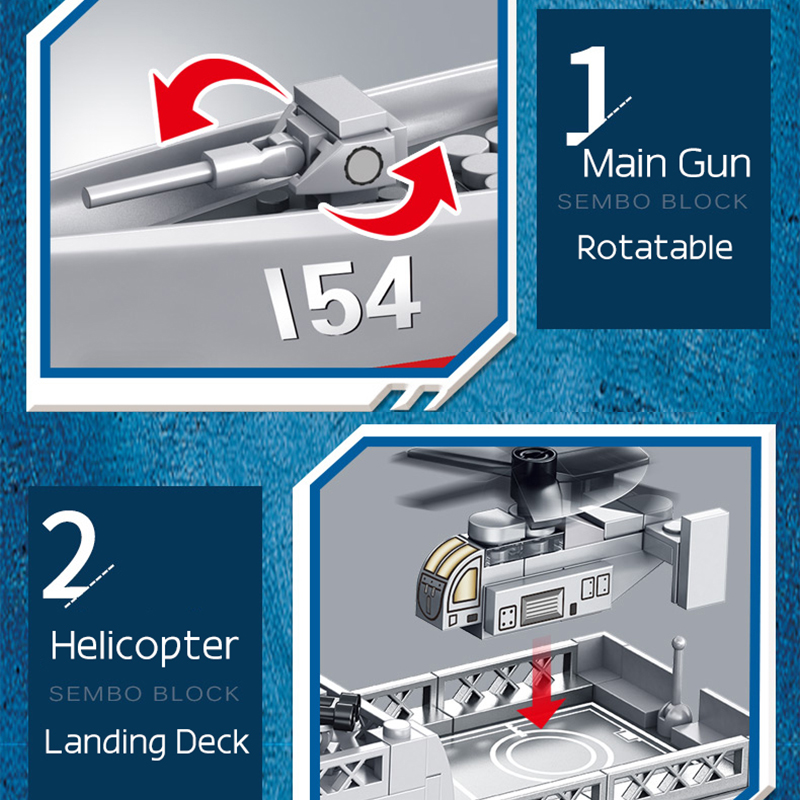 154

1
Main Gun
SEMBO BLOCK
Rotatable

2
Helicopter
SEMBO BLOCK
Landing Deck