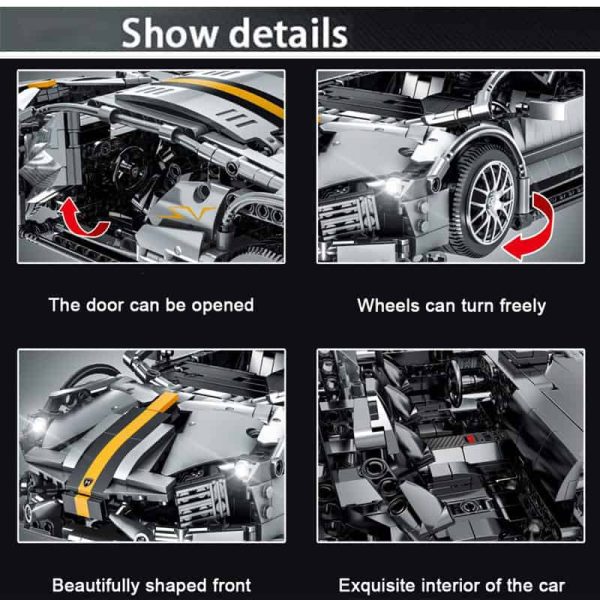 Show details

The door can be opened

Wheels can turn freely

Beautifully shaped front

Exquisite interior of the car