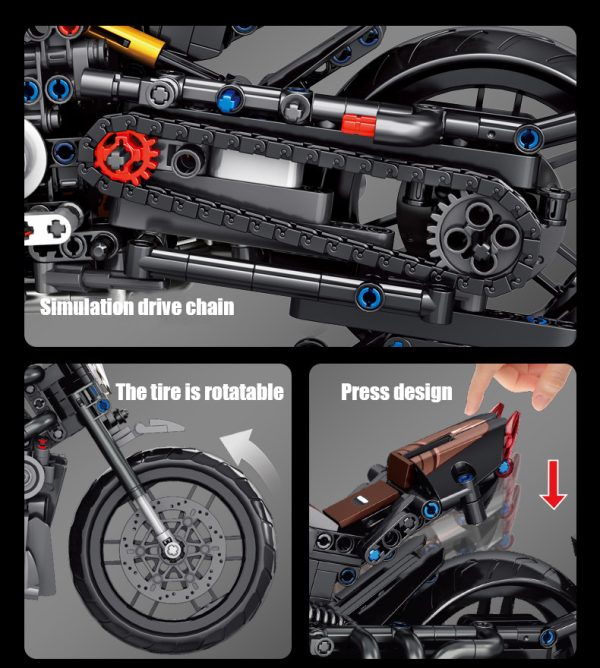 Simulation drive chain

The tire is rotatable

Press design