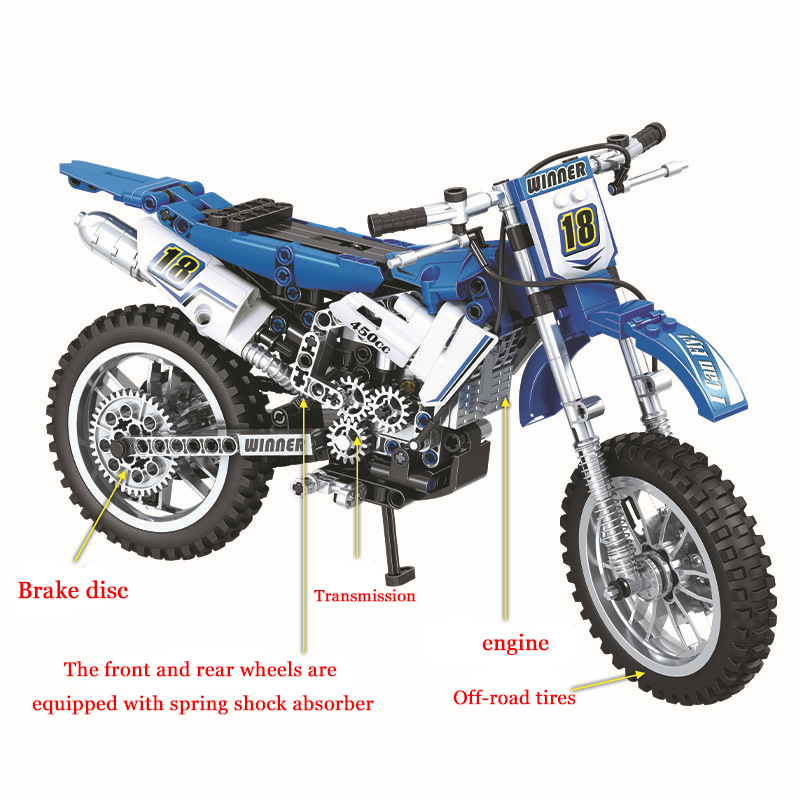 WINNER
18
18
450cc
I Can Fly!
WINNER

Brake disc

Transmission

engine

The front and rear wheels are equipped with spring shock absorber

Off-road tires